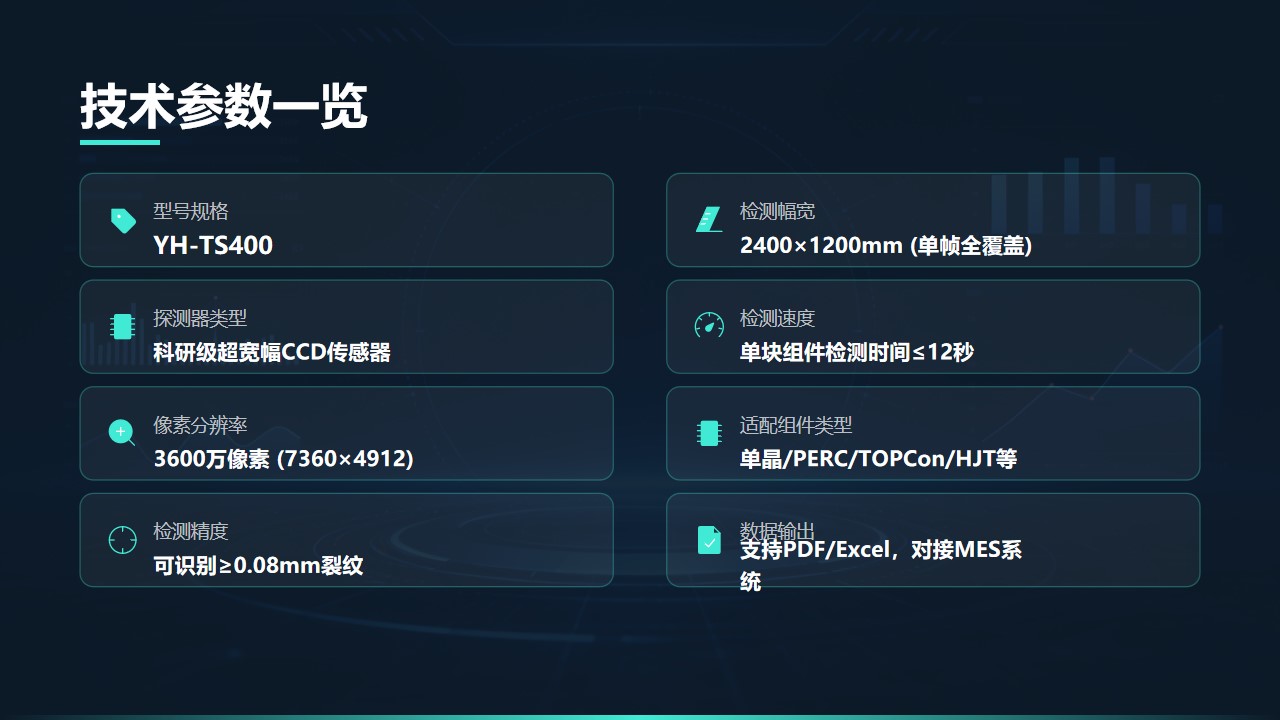 技术参数一览

型号规格
YH-TS400

探测器类型
科研级超宽幅CCD传感器

像素分辨率
3600万像素 (7360×4912)

检测精度
可识别≥0.08mm裂纹

检测幅宽
2400×1200mm (单帧全覆盖)

检测速度
单块组件检测时间≤12秒

适配组件类型
单晶/PERC/TOPCon/HJT等

数据输出
支持PDF/Excel，对接MES系统